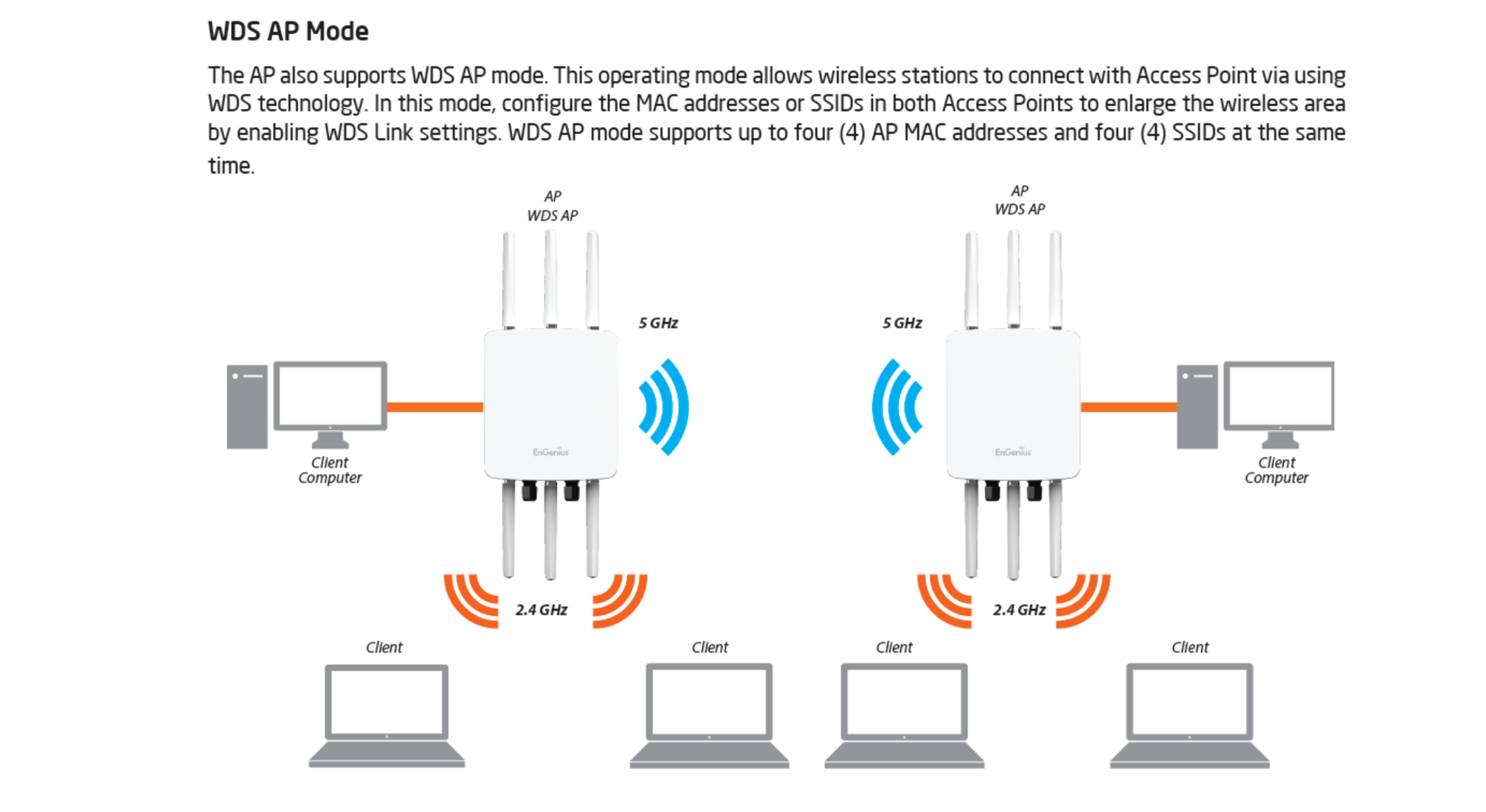 WDS AP Mode

The AP also supports WDS AP mode. This operating mode allows wireless stations to connect with Access Point via using WDS technology. In this mode, configure the MAC addresses or SSIDs in both Access Points to enlarge the wireless area by enabling WDS Link settings. WDS AP mode supports up to four (4) AP MAC addresses and four (4) SSIDs at the same time.

AP
WDS AP

AP
WDS AP

5 GHz

5 GHz

Client
Computer

EnGenius

EnGenius

Client
Computer

2.4 GHz

2.4 GHz

Client

Client

Client

Client